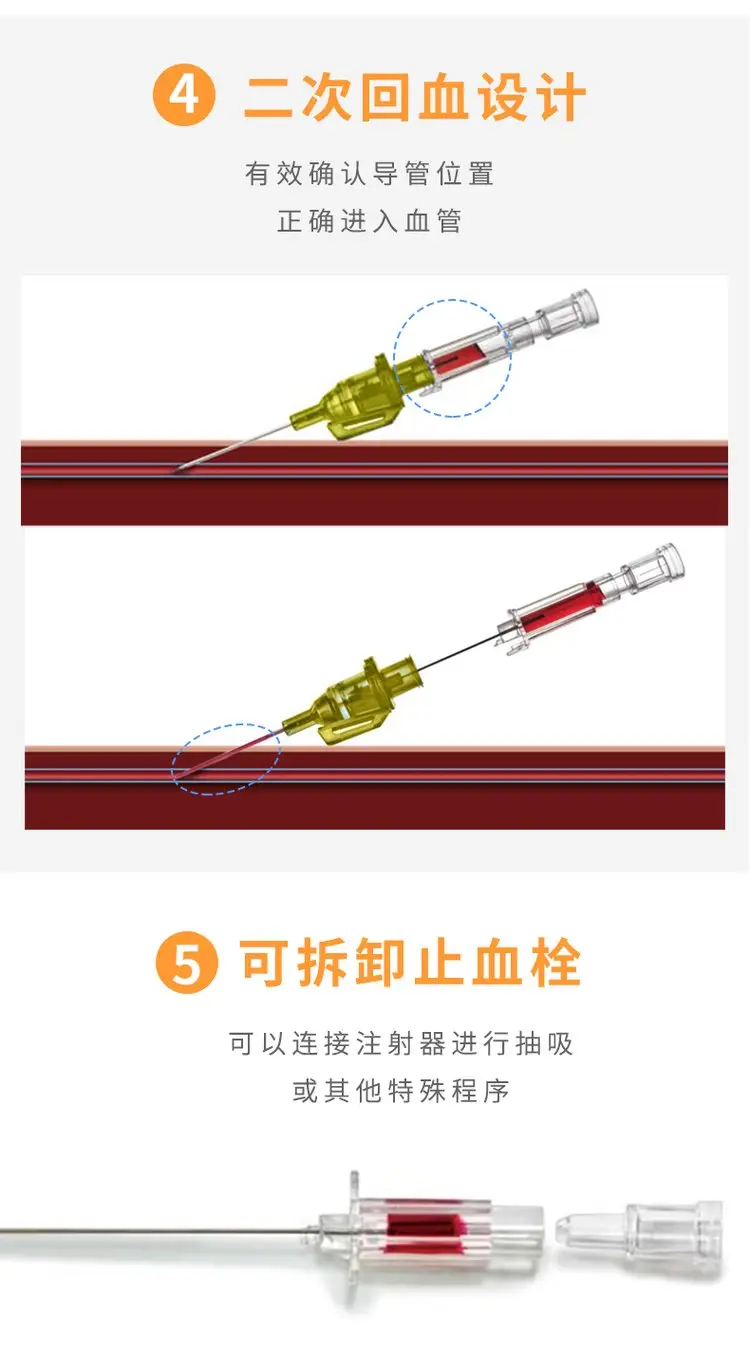 4 二次回血设计

有效确认导管位置
正确进入血管

5 可拆卸止血栓

可以连接注射器进行抽吸
或其他特殊程序